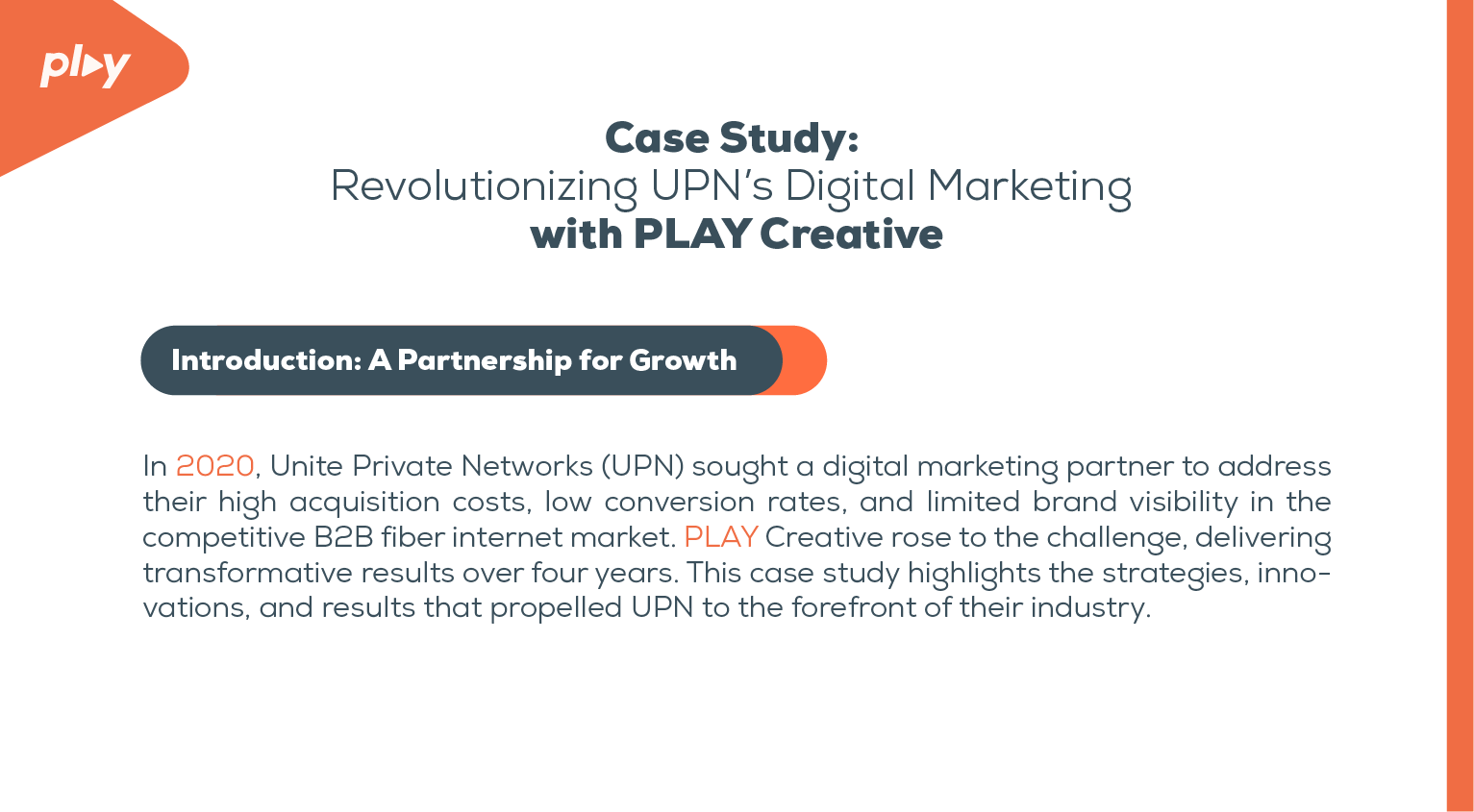 play

Case Study:
Revolutionizing UPN's Digital Marketing
with PLAY Creative

Introduction: A Partnership for Growth

In 2020, Unite Private Networks (UPN) sought a digital marketing partner to address their high acquisition costs, low conversion rates, and limited brand visibility in the competitive B2B fiber internet market. PLAY Creative rose to the challenge, delivering transformative results over four years. This case study highlights the strategies, innovations, and results that propelled UPN to the forefront of their industry.